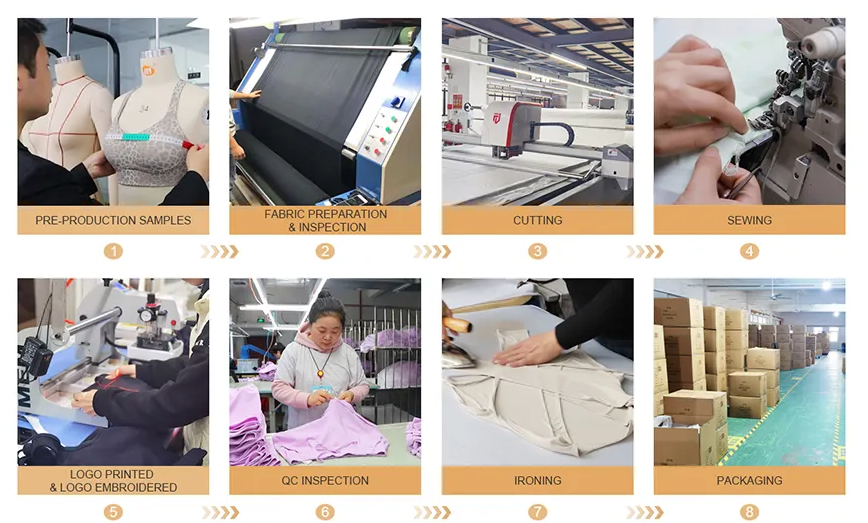 PRE-PRODUCTION SAMPLES
1

FABRIC PREPARATION & INSPECTION
2

CUTTING
3

SEWING
4

LOGO PRINTED & LOGO EMBROIDERED
5

QC INSPECTION
6

IRONING
7

PACKAGING
8